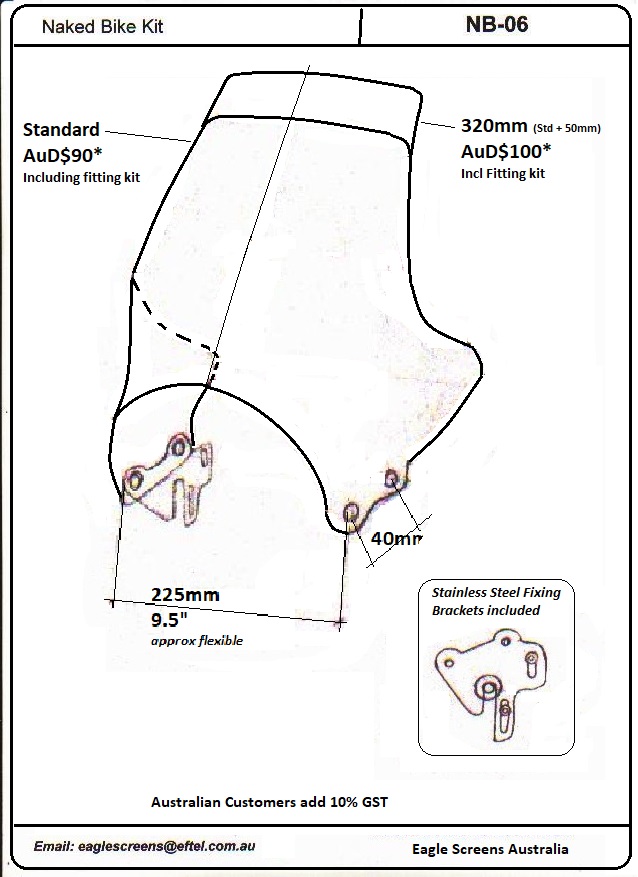 Naked Bike Kit

NB-06

Standard
AuD$90*
Including fitting kit

320mm (Std + 50mm)
AuD$100*
Incl Fitting kit

40mm

225mm
9.5"
approx flexible

Stainless Steel Fixing Brackets included

Australian Customers add 10% GST

Email: eaglescreens@eftel.com.au

Eagle Screens Australia