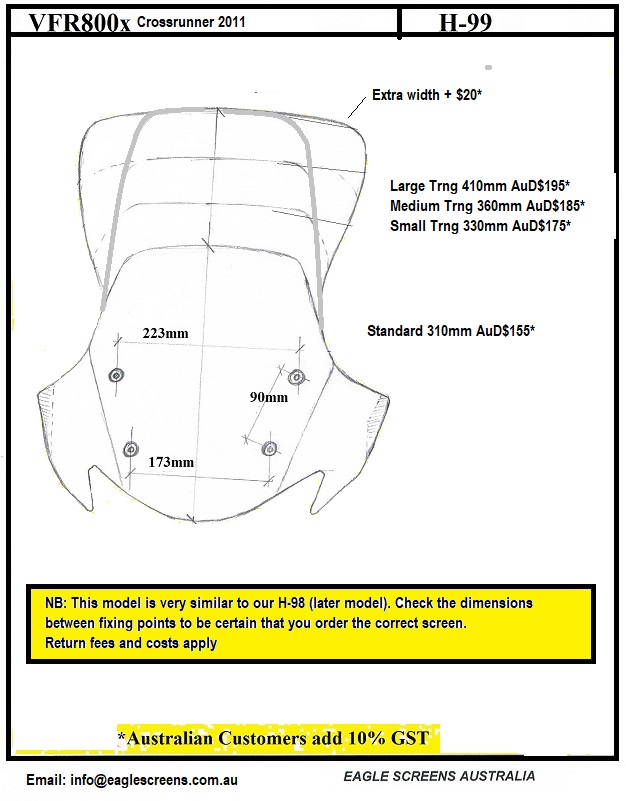 VFR800x Crossrunner 2011

H-99

Extra width + $20*

Large Trng 410mm AuD$195*
Medium Trng 360mm AuD$185*
Small Trng 330mm AuD$175*

Standard 310mm AuD$155*

223mm

90mm

173mm

NB: This model is very similar to our H-98 (later model). Check the dimensions between fixing points to be certain that you order the correct screen.
Return fees and costs apply

*Australian Customers add 10% GST

Email: info@eaglescreens.com.au

EAGLE SCREENS AUSTRALIA